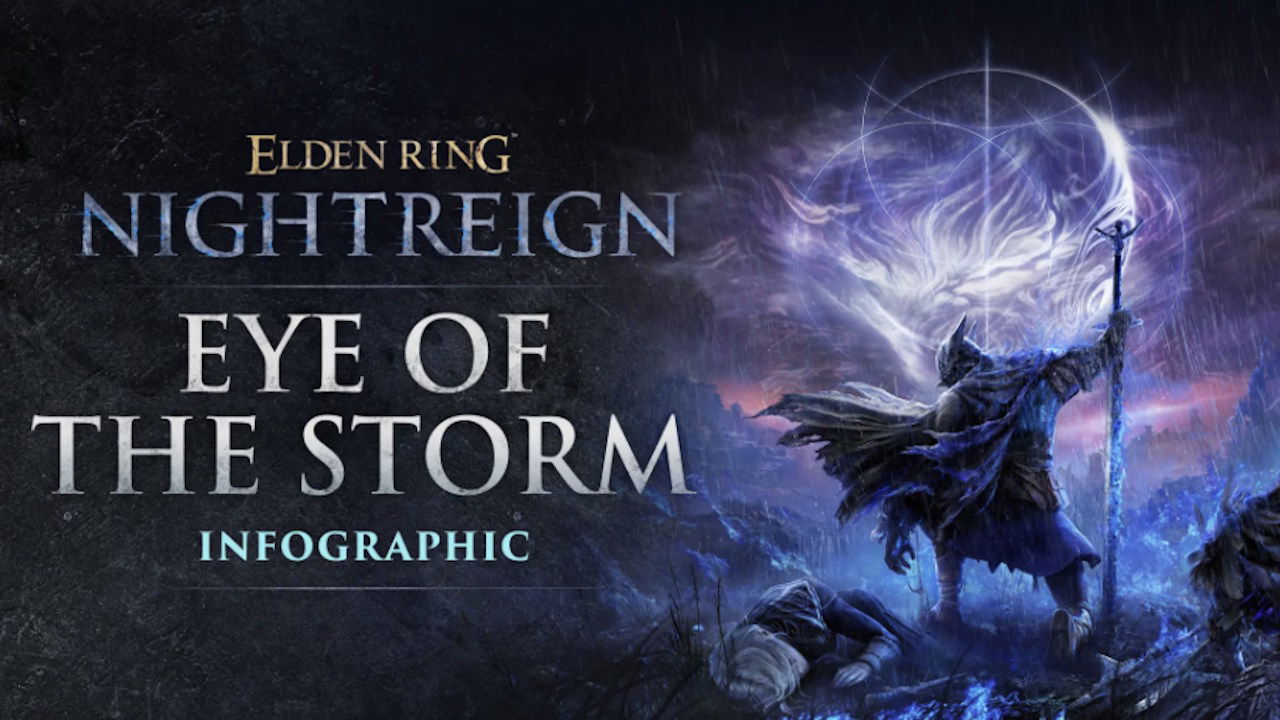 ELDEN RING™
NIGHTREIGN

EYE OF THE STORM

INFOGRAPHIC